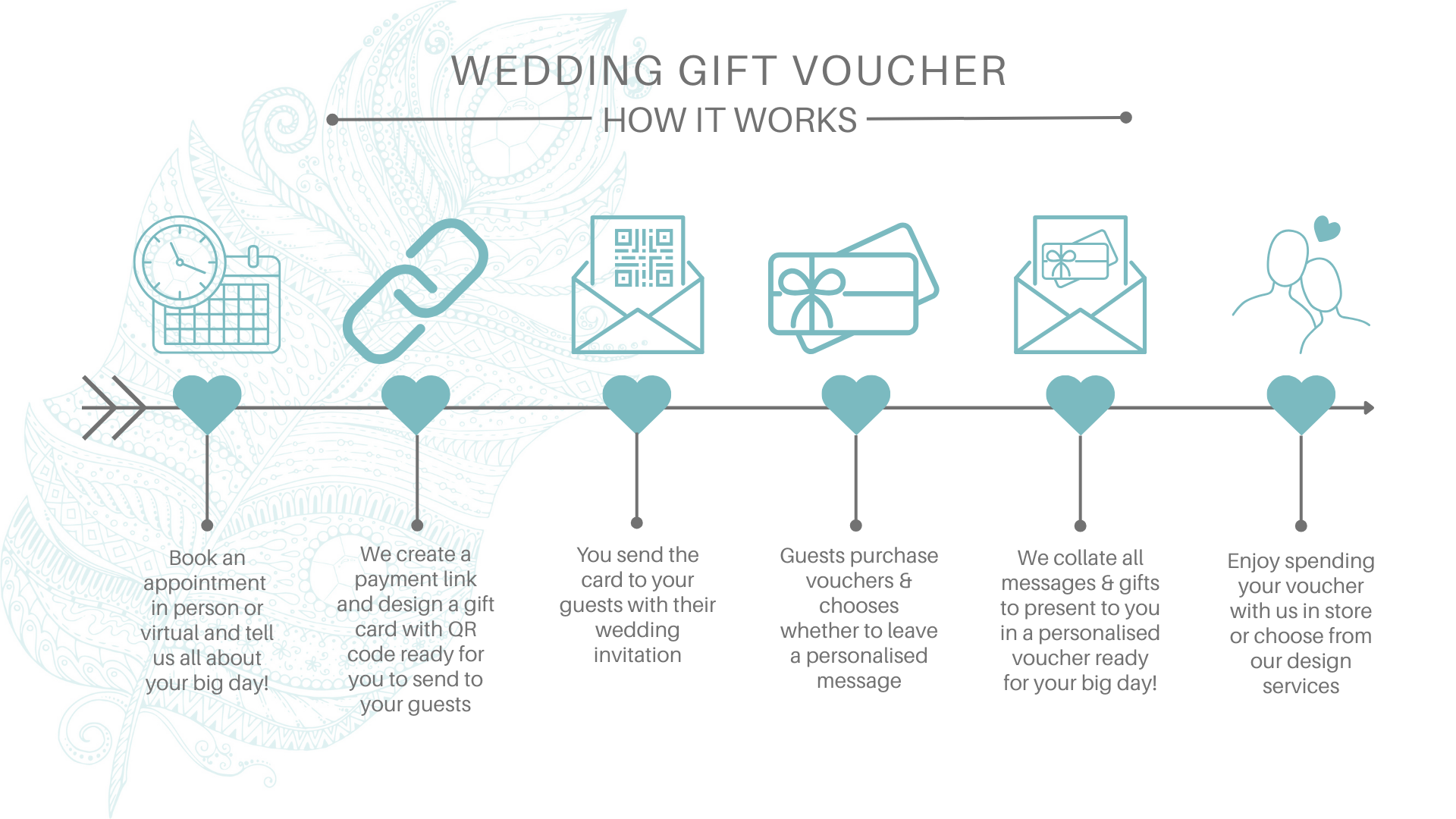 WEDDING GIFT VOUCHER

HOW IT WORKS

Book an appointment in person or virtual and tell us all about your big day!

We create a payment link and design a gift card with QR code ready for you to send to your guests

You send the card to your guests with their wedding invitation

Guests purchase vouchers & chooses whether to leave a personalised message

We collate all messages & gifts to present to you in a personalised voucher ready for your big day!

Enjoy spending your voucher with us in store or choose from our design services